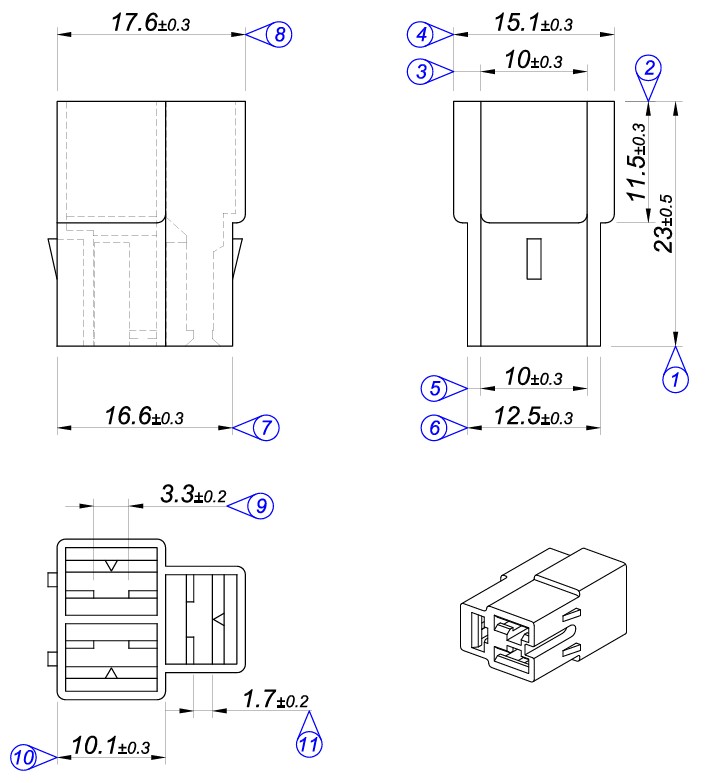 17.6±0.3
8
4
15.1±0.3
3
10±0.3
2
11.5±0.3
23±0.5
1
5
10±0.3
6
12.5±0.3
16.6±0.3
7
3.3±0.2
9
1.7±0.2
11
10
10.1±0.3